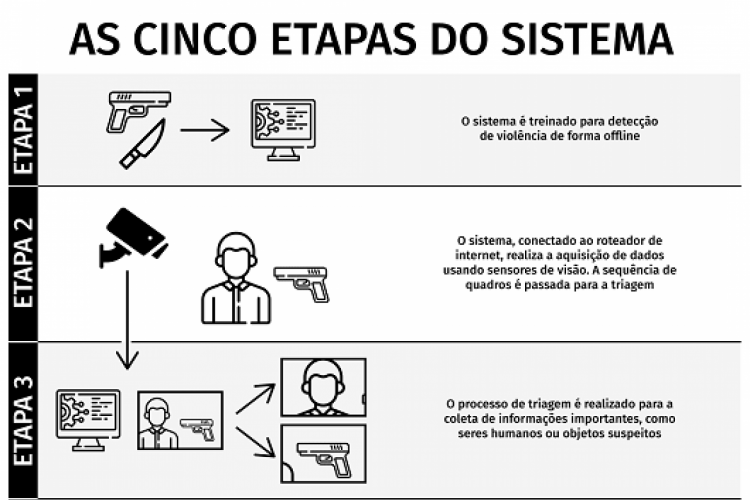 AS CINCO ETAPAS DO SISTEMA

ETAPA 1

O sistema é treinado para detecção de violência de forma offline

ETAPA 2

O sistema, conectado ao roteador de internet, realiza a aquisição de dados usando sensores de visão. A sequência de quadros é passada para a triagem

ETAPA 3

O processo de triagem é realizado para a coleta de informações importantes, como seres humanos ou objetos suspeitos