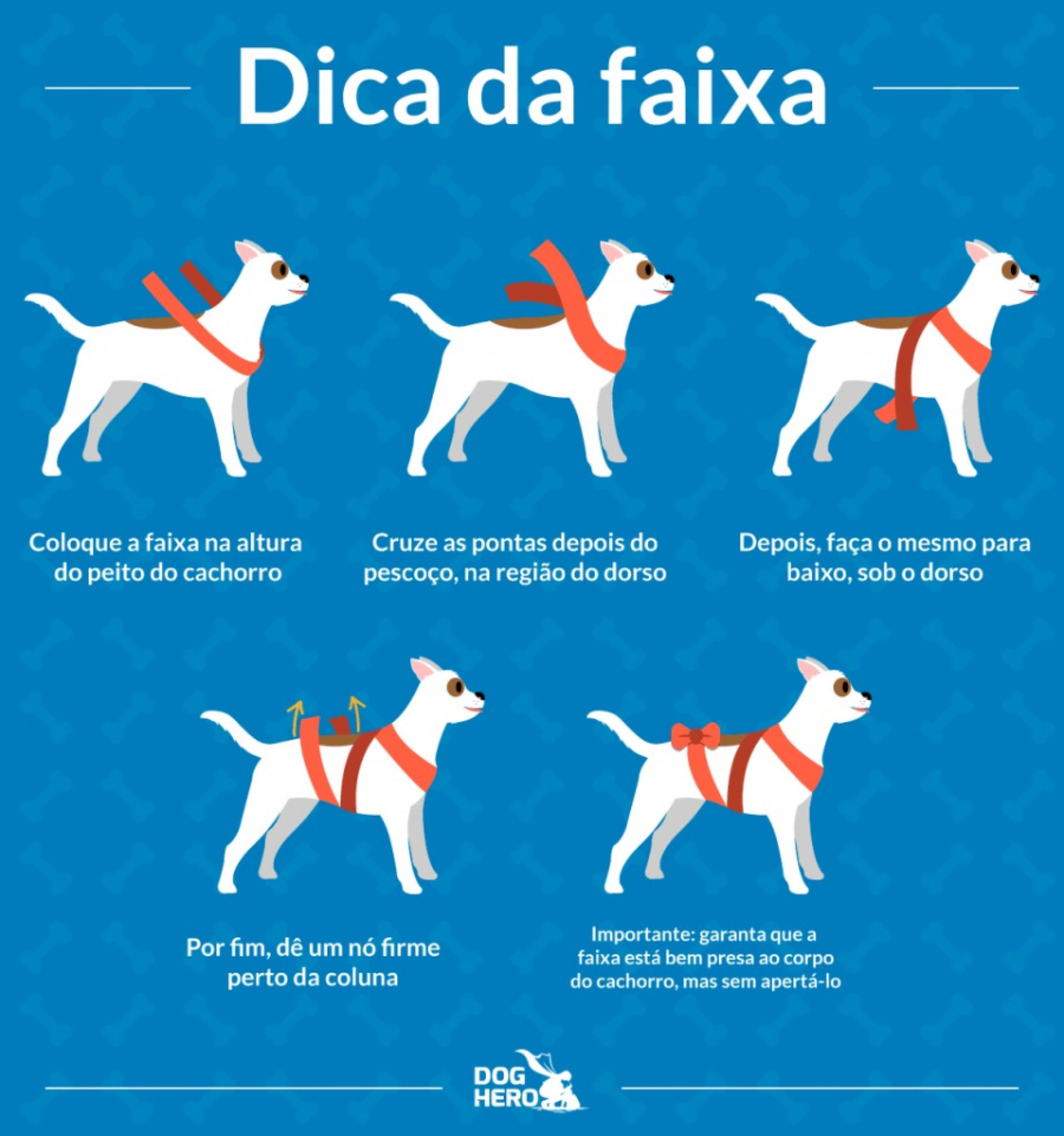 Dica da faixa

Coloque a faixa na altura do peito do cachorro

Cruze as pontas depois do pescoço, na região do dorso

Depois, faça o mesmo para baixo, sob o dorso

Por fim, dê um nó firme perto da coluna

Importante: garanta que a faixa está bem presa ao corpo do cachorro, mas sem apertá-lo

DOG HERO