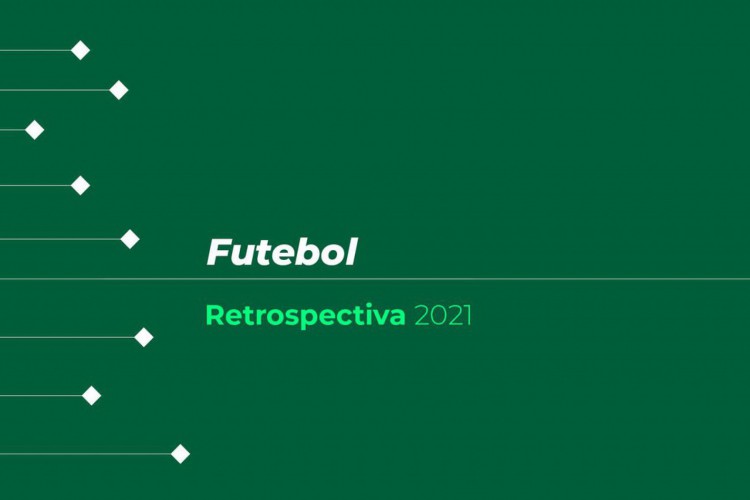 Futebol

Retrospectiva 2021